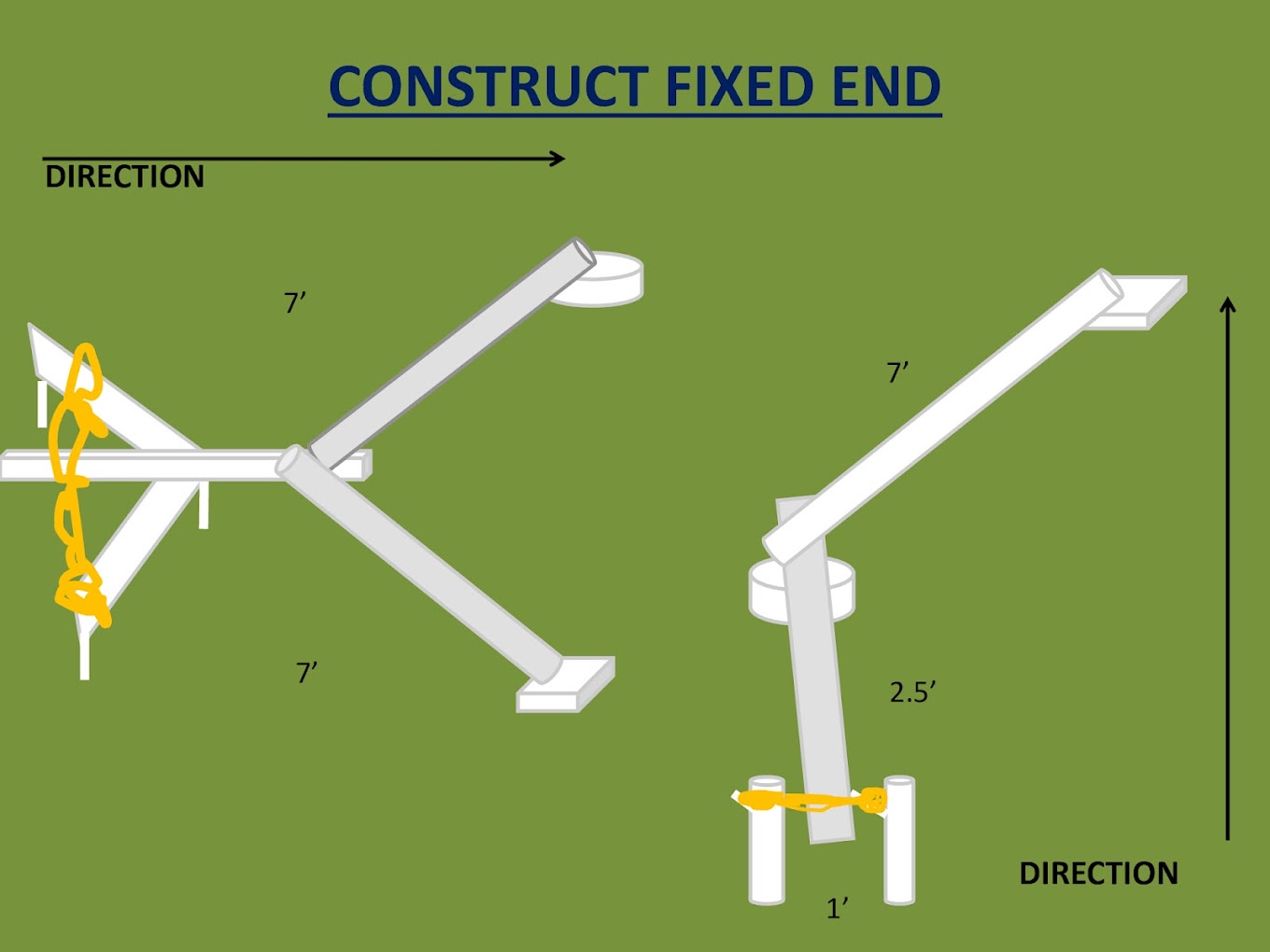 CONSTRUCT FIXED END

DIRECTION

7’

7’

7’

2.5’

1’

DIRECTION